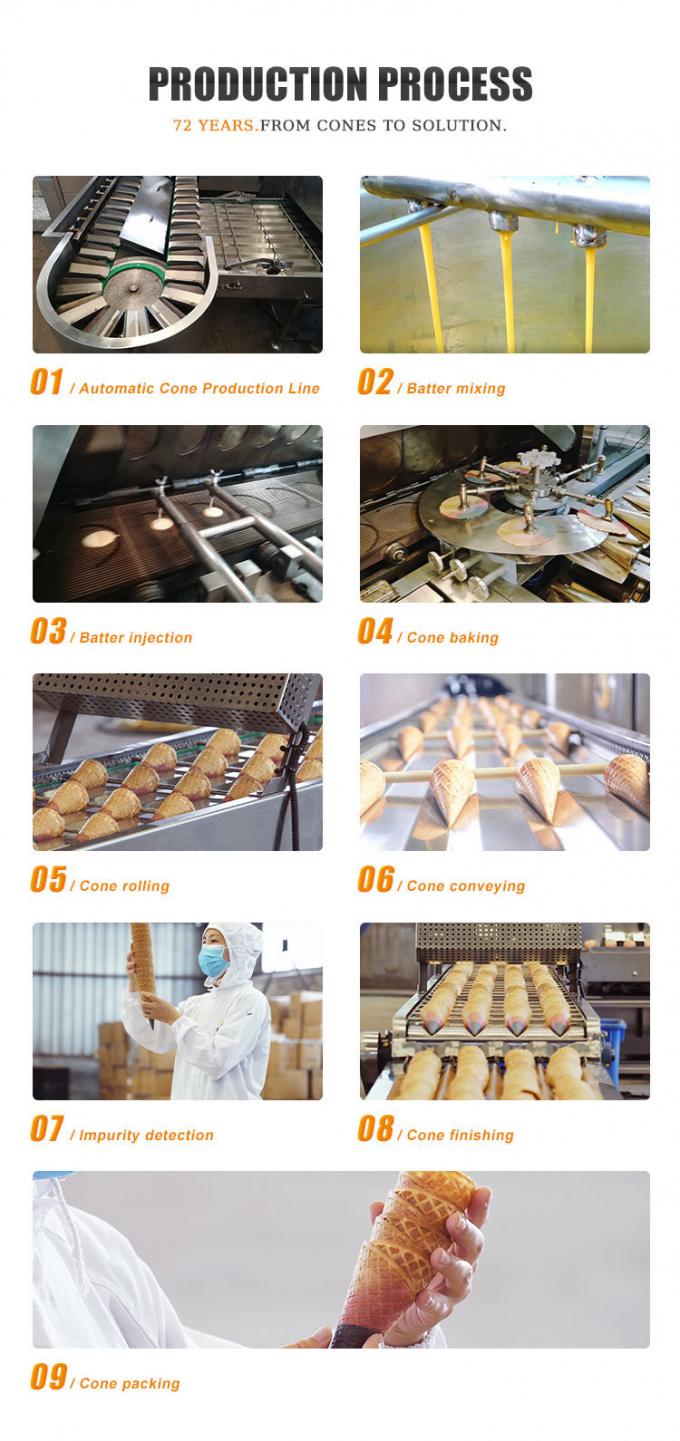 PRODUCTION PROCESS

72 YEARS.FROM CONES TO SOLUTION.

01 / Automatic Cone Production Line

02 / Batter mixing

03 / Batter injection

04 / Cone baking

05 / Cone rolling

06 / Cone conveying

07 / Impurity detection

08 / Cone finishing

09 / Cone packing